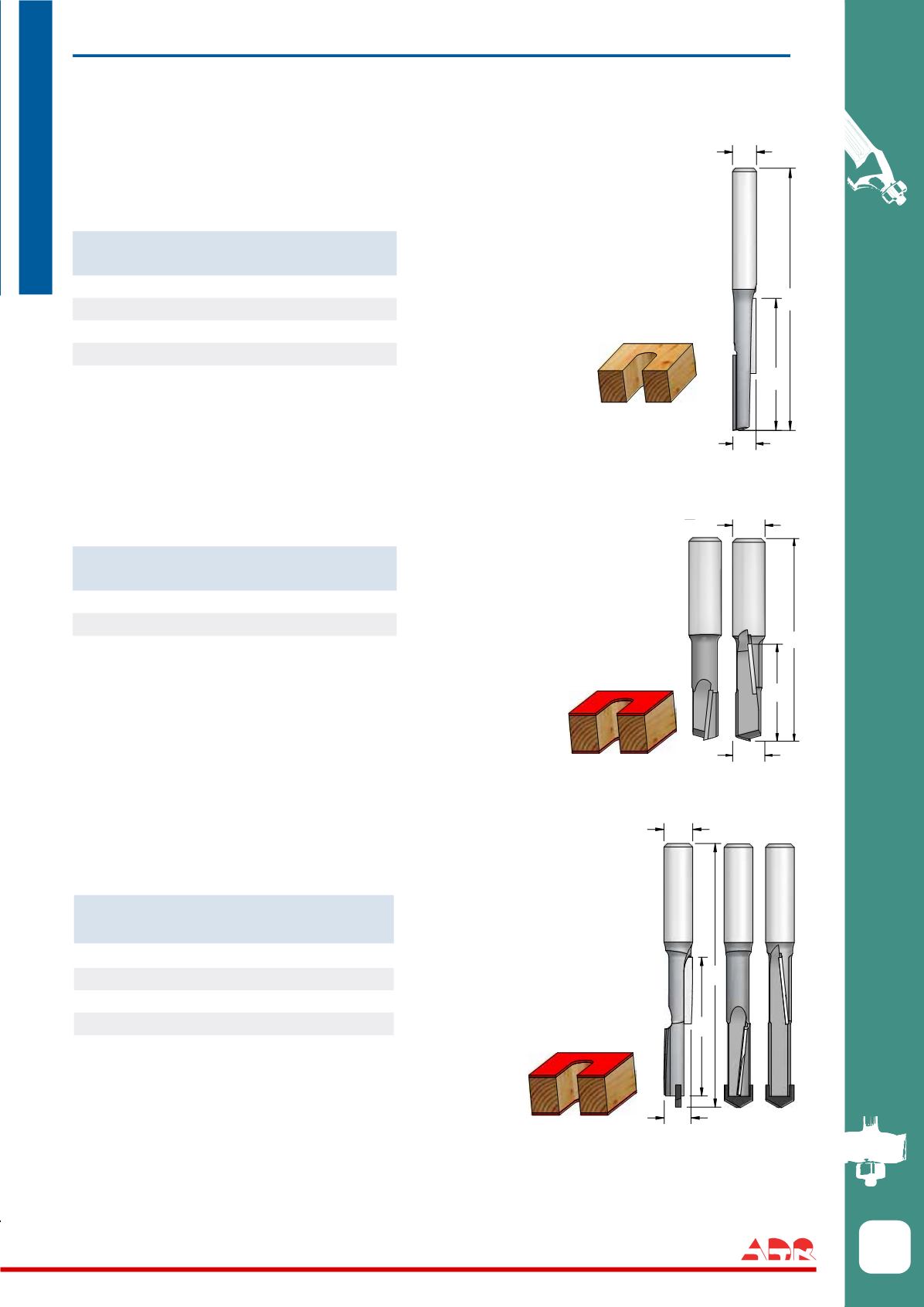 ADR