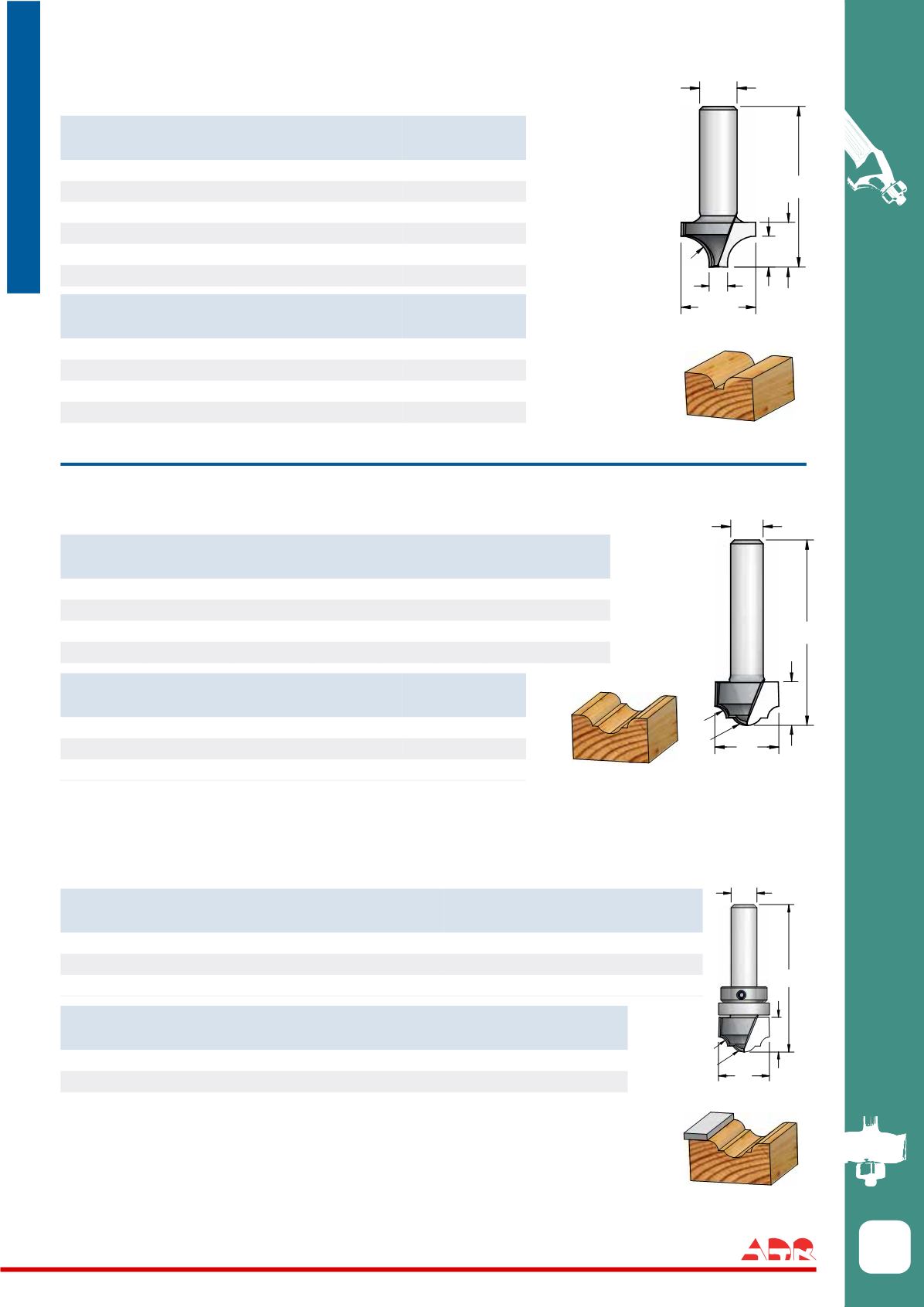 ADR